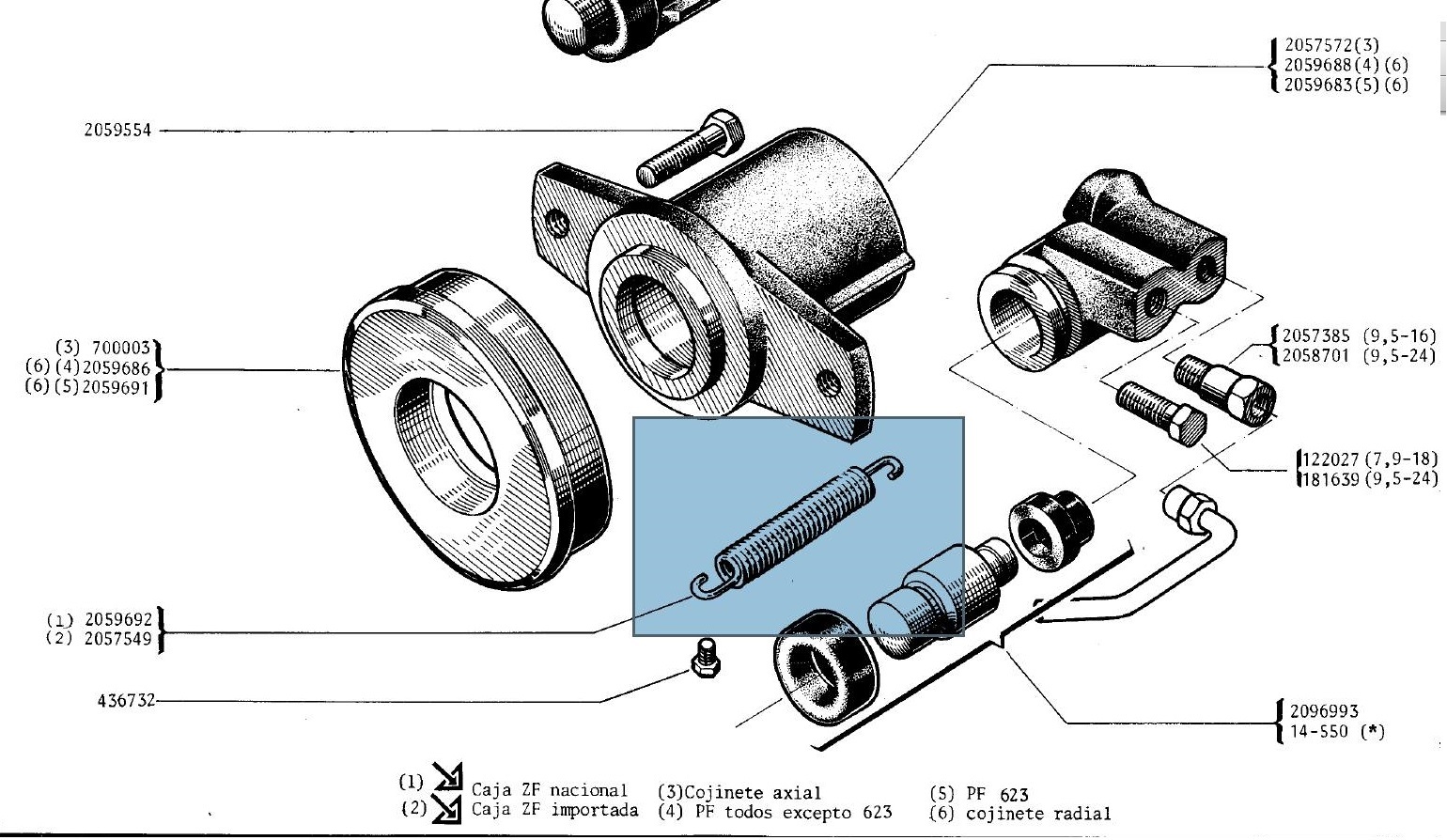 2057572(3)
2059688(4)(6)
2059683(5)(6)

2059554

(3) 700003
(6)(4)2059686
(6)(5)2059691

2057385 (9,5-16)
2058701 (9,5-24)

122027 (7,9-18)
181639 (9,5-24)

(1) 2059692
(2) 2057549

436732

2096993
14-550 (*)

(1) Caja ZF nacional
(2) Caja ZF importada
(3)Cojinete axial
(4) PF todos excepto 623
(5) PF 623
(6) cojinete radial